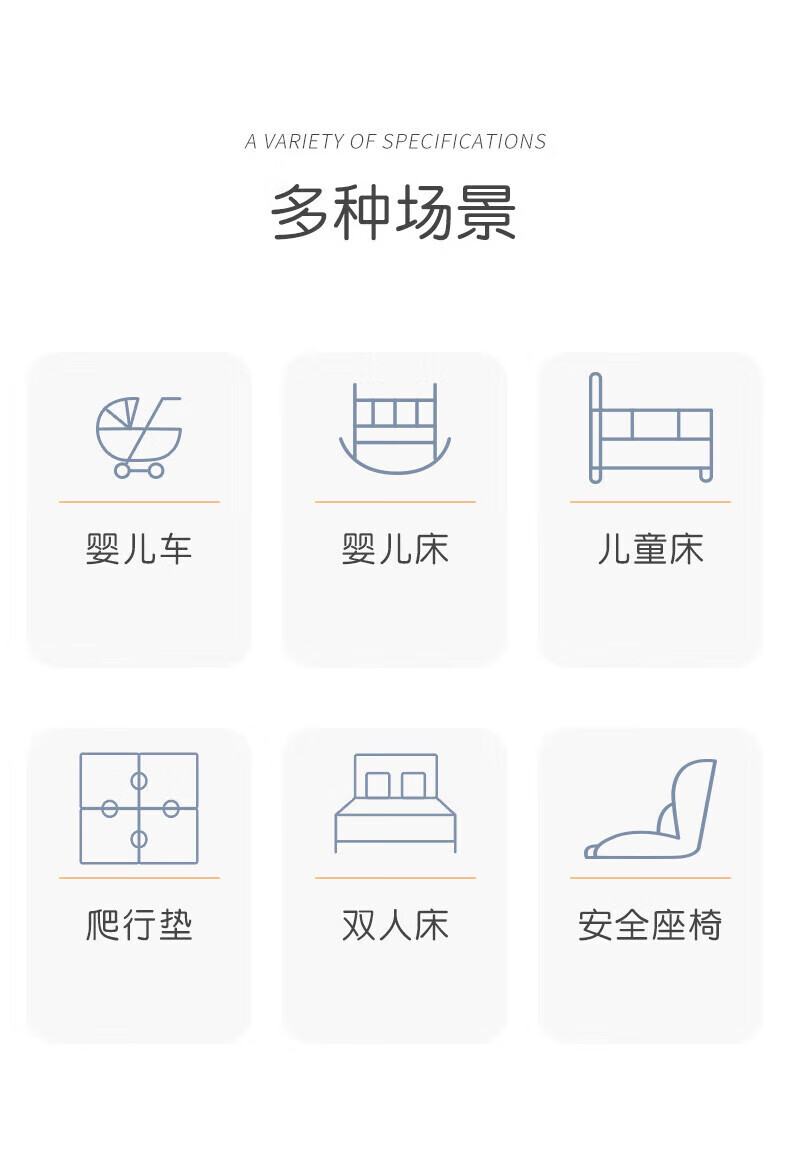 A VARIETY OF SPECIFICATIONS

多种场景

婴儿车

婴儿床

儿童床

爬行垫

双人床

安全座椅