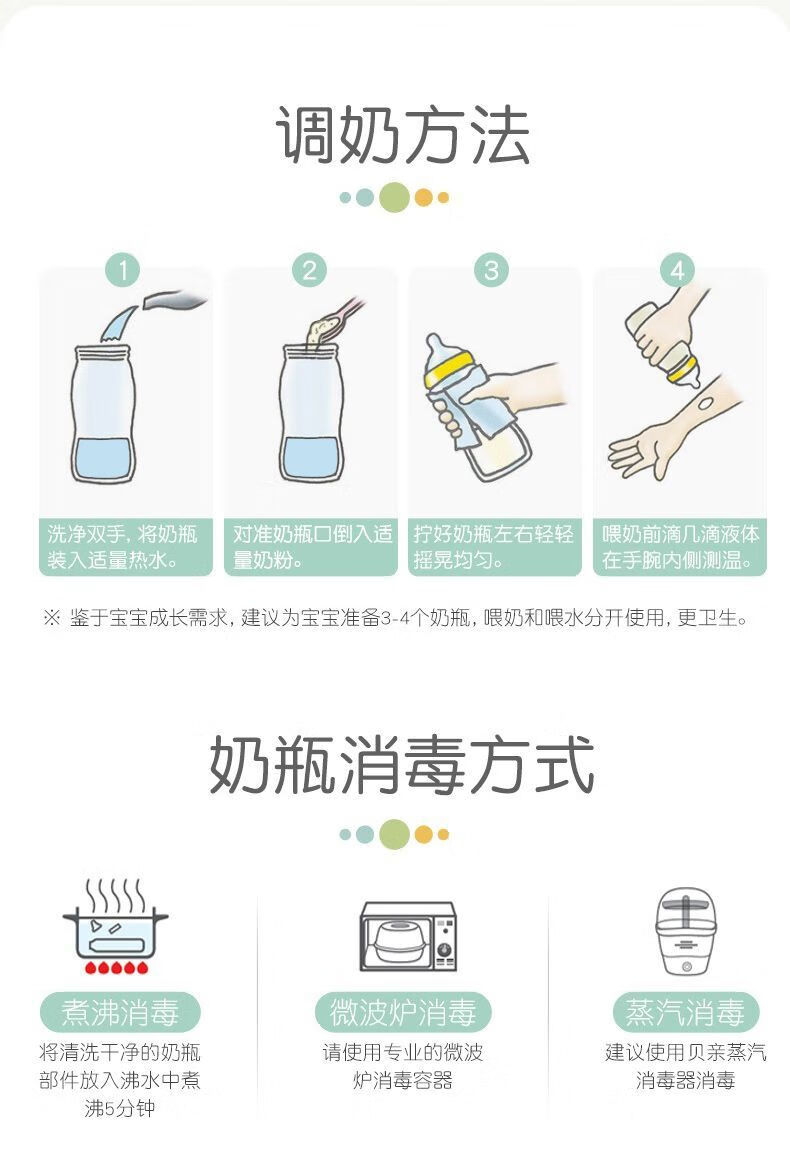 调奶方法

1
洗净双手，将奶瓶装入适量热水。

2
对准奶瓶口倒入适量奶粉。

3
拧好奶瓶左右轻轻摇晃均匀。

4
喂奶前滴几滴液体在手腕内侧测温。

※ 鉴于宝宝成长需求，建议为宝宝准备3-4个奶瓶，喂奶和喂水分开使用，更卫生。

奶瓶消毒方式

煮沸消毒
将清洗干净的奶瓶部件放入沸水中煮沸5分钟

微波炉消毒
请使用专业的微波炉消毒容器

蒸汽消毒
建议使用贝亲蒸汽消毒器消毒