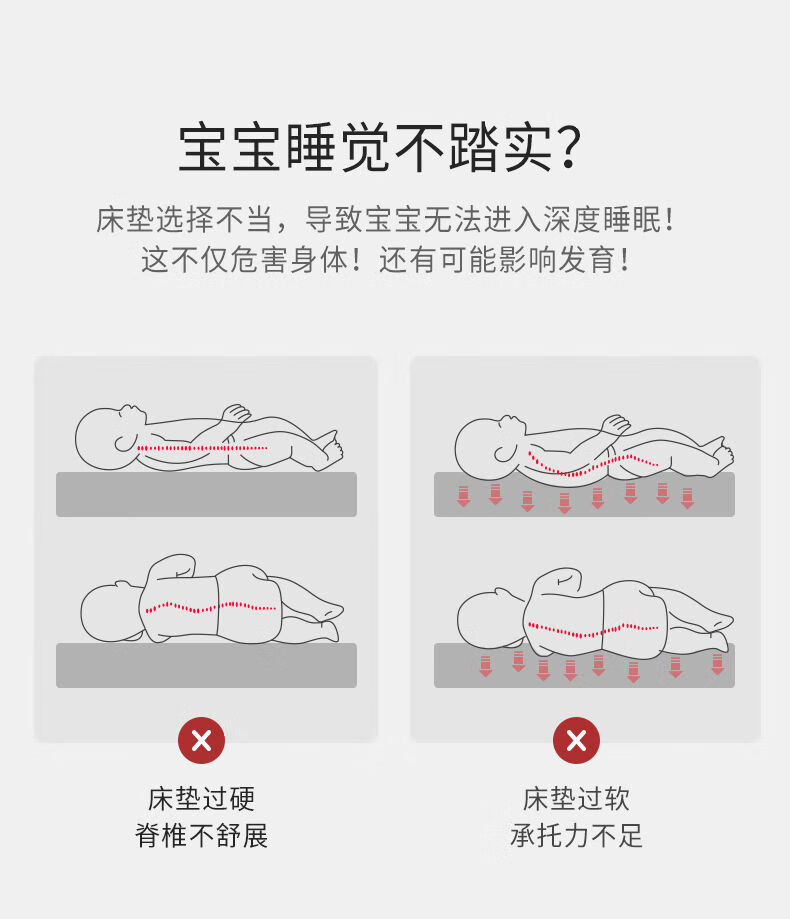 宝宝睡觉不踏实？

床垫选择不当，导致宝宝无法进入深度睡眠！
这不仅危害身体！还有可能影响发育！

床垫过硬
脊椎不舒展

床垫过软
承托力不足