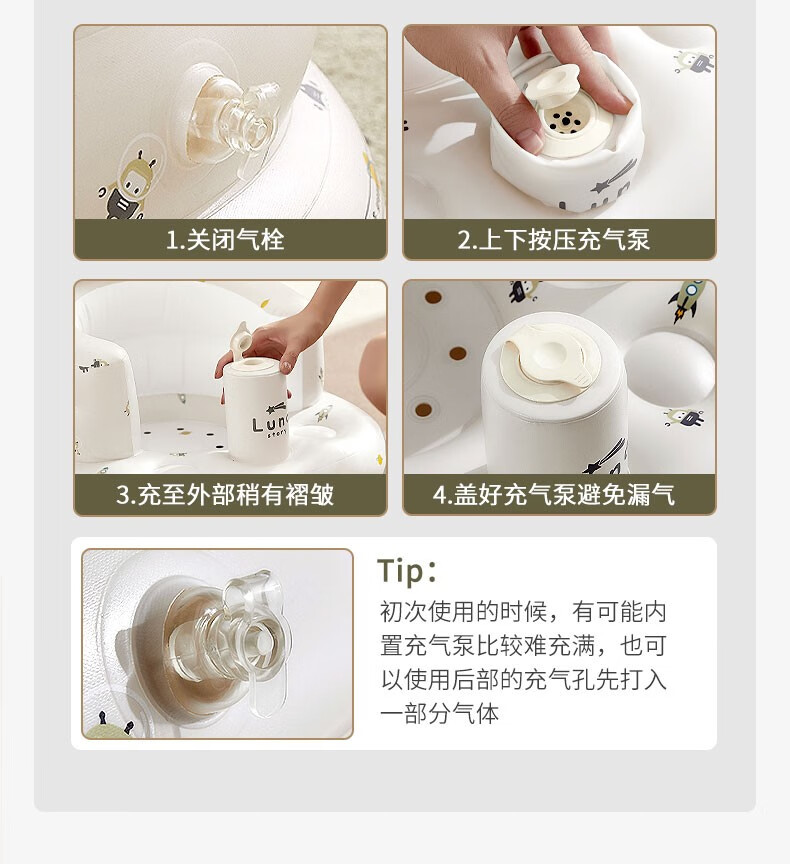 1.关闭气栓

2.上下按压充气泵

Lun
story

3.充至外部稍有褶皱

4.盖好充气泵避免漏气

Tip：

初次使用的时候，有可能内置充气泵比较难充满，也可以使用后部的充气孔先打入一部分气体