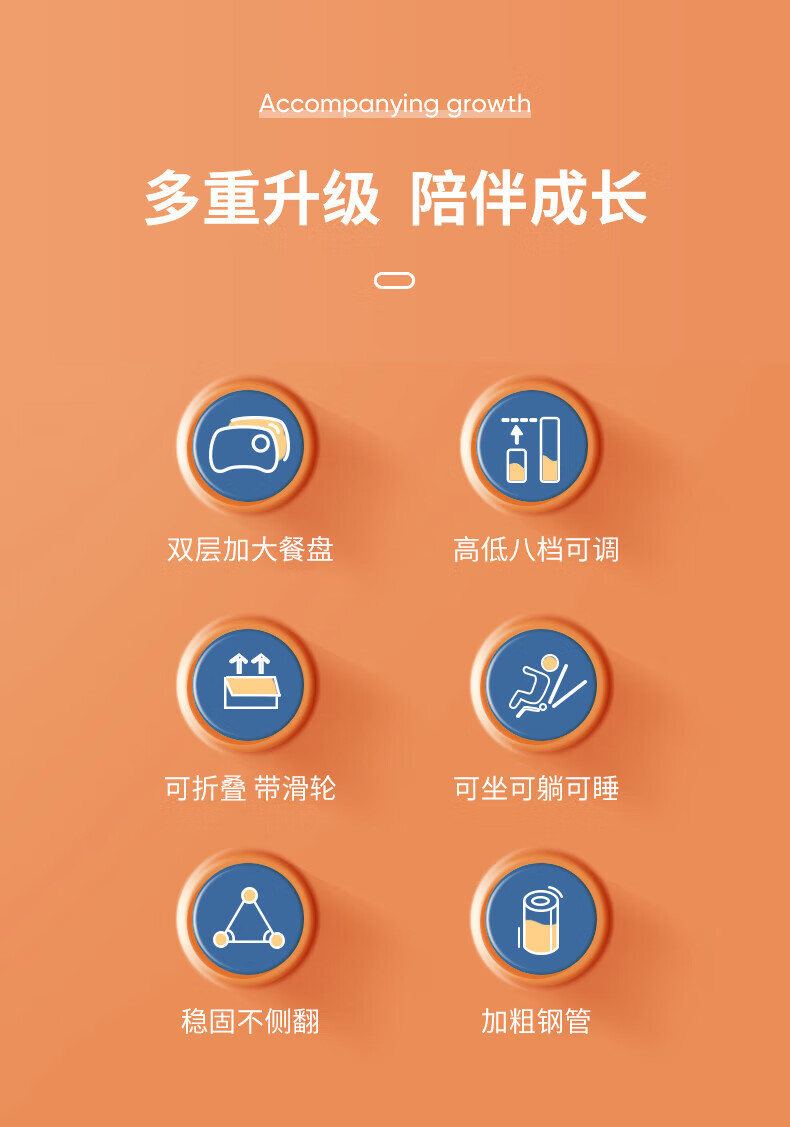 Accompanying growth

多重升级 陪伴成长

双层加大餐盘

高低八档可调

可折叠 带滑轮

可坐可躺可睡

稳固不侧翻

加粗钢管