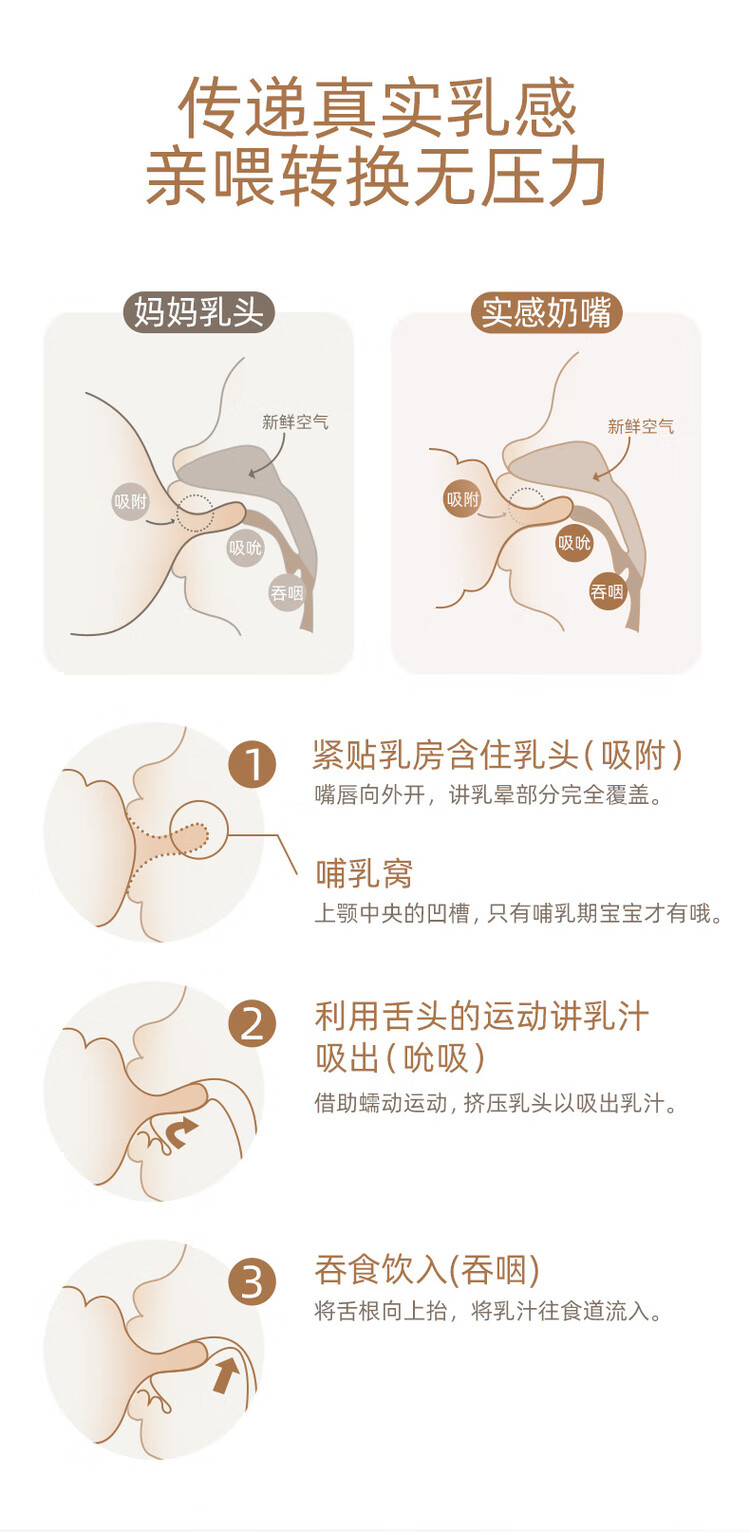 传递真实乳感
亲喂转换无压力

妈妈乳头

新鲜空气

吸附

吸吮

吞咽

实感奶嘴

新鲜空气

吸附

吸吮

吞咽

1 紧贴乳房含住乳头(吸附)
嘴唇向外开，讲乳晕部分完全覆盖。

哺乳窝
上颚中央的凹槽，只有哺乳期宝宝才有哦。

2 利用舌头的运动讲乳汁吸出(吮吸)
借助蠕动运动，挤压乳头以吸出乳汁。

3 吞食饮入(吞咽)
将舌根向上抬，将乳汁往食道流入。