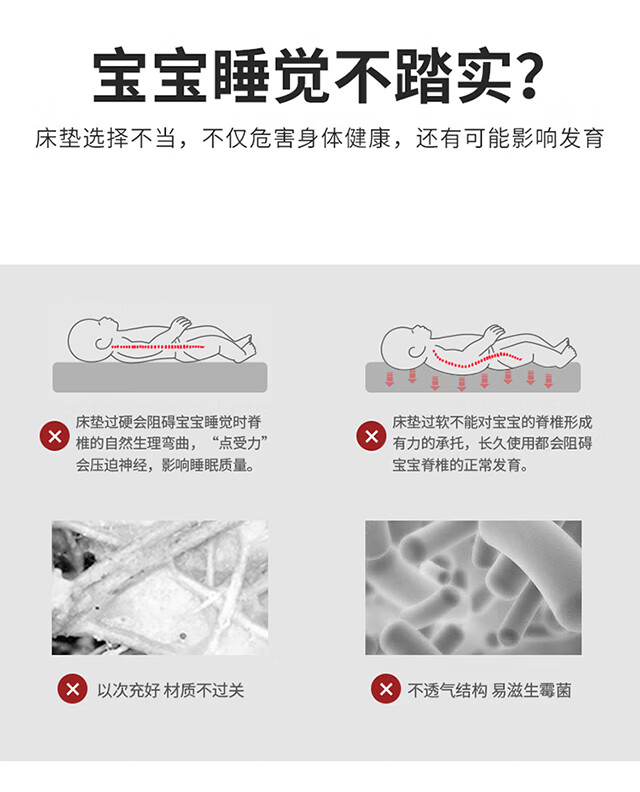 宝宝睡觉不踏实?

床垫选择不当，不仅危害身体健康，还有可能影响发育

床垫过硬会阻碍宝宝睡觉时脊椎的自然生理弯曲，“点受力”会压迫神经，影响睡眠质量。

床垫过软不能对宝宝的脊椎形成有力的承托，长久使用都会阻碍宝宝脊椎的正常发育。

以次充好 材质不过关

不透气结构 易滋生霉菌