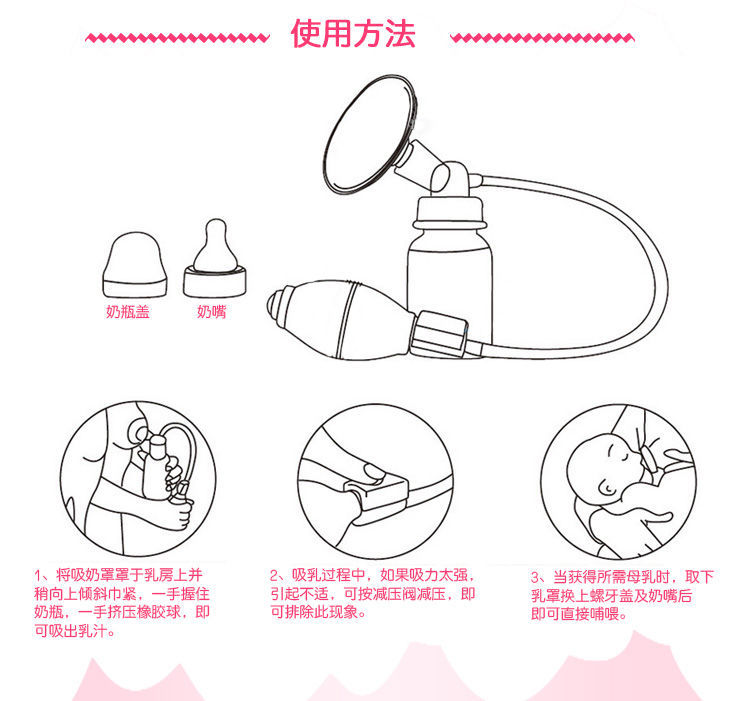 使用方法

奶瓶盖

奶嘴

1、将吸奶罩罩于乳房上并稍向上倾斜巾紧，一手握住奶瓶，一手挤压橡胶球，即可吸出乳汁。

2、吸乳过程中，如果吸力太强，引起不适，可按减压阀减压，即可排除此现象。

3、当获得所需母乳时，取下乳罩换上螺牙盖及奶嘴后即可直接哺喂。