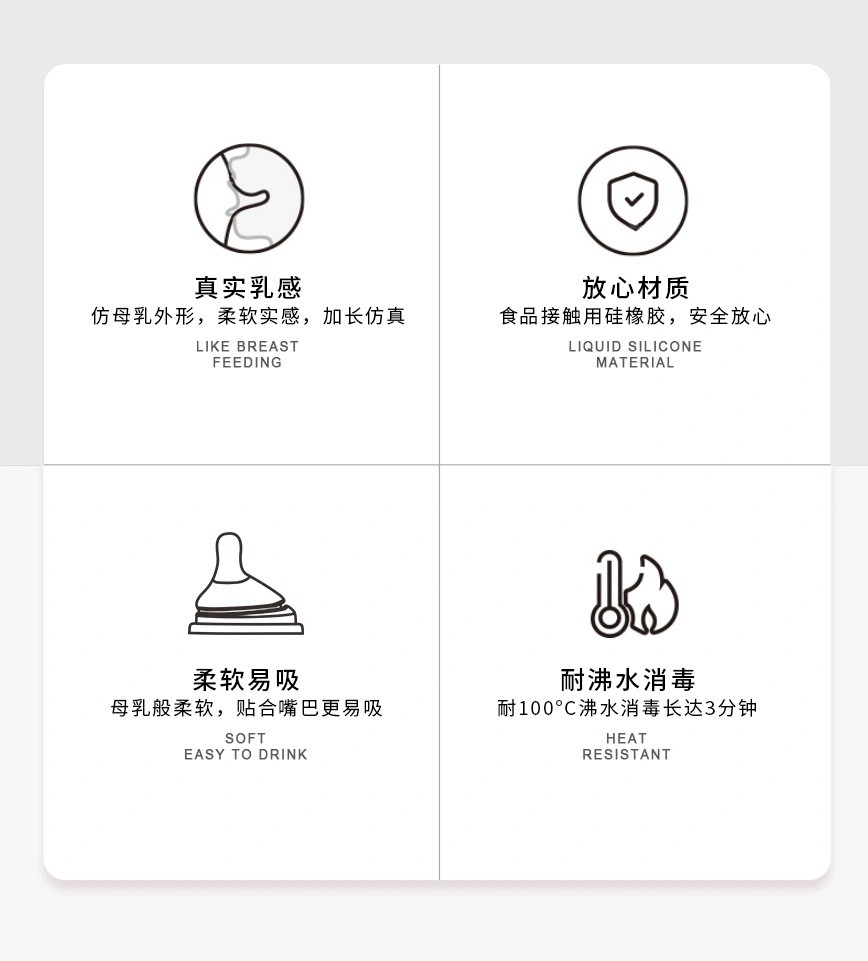 真实乳感
仿母乳外形，柔软实感，加长仿真
LIKE BREAST
FEEDING

放心材质
食品接触用硅橡胶，安全放心
LIQUID SILICONE
MATERIAL

柔软易吸
母乳般柔软，贴合嘴巴更易吸
SOFT
EASY TO DRINK

耐沸水消毒
耐100°C沸水消毒长达3分钟
HEAT
RESISTANT