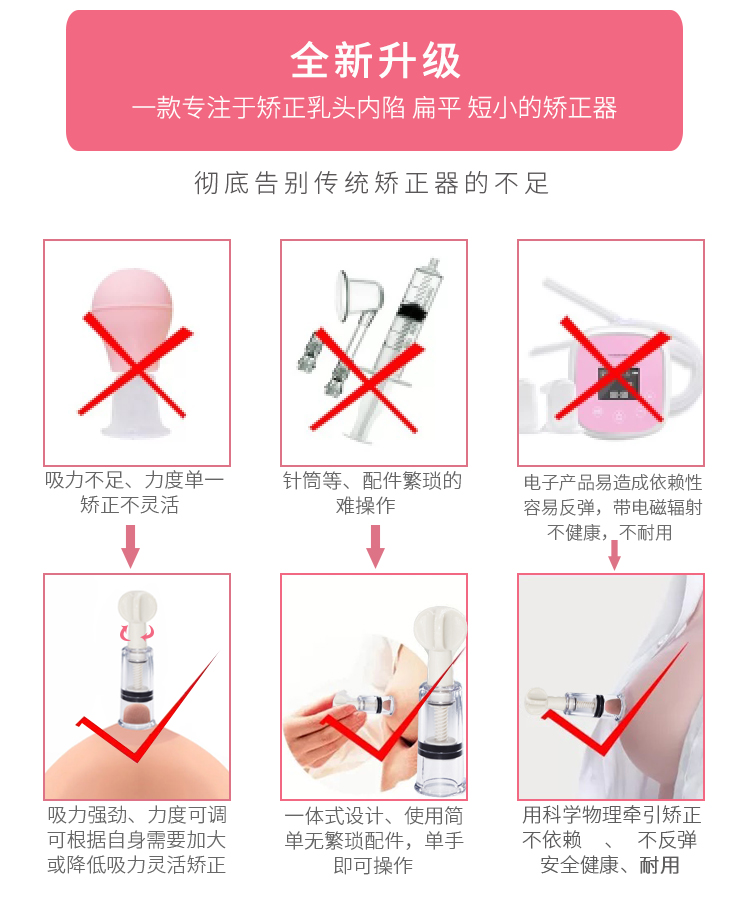 全新升级
一款专注于矫正乳头内陷 扁平 短小的矫正器

彻底告别传统矫正器的不足

吸力不足、力度单一
矫正不灵活

针筒等、配件繁琐的
难操作

电子产品易造成依赖性
容易反弹，带电磁辐射
不健康，不耐用

吸力强劲、力度可调
可根据自身需要加大
或降低吸力灵活矫正

一体式设计、使用简
单无繁琐配件，单手
即可操作

用科学物理牵引矫正
不依赖 、 不反弹
安全健康、耐用