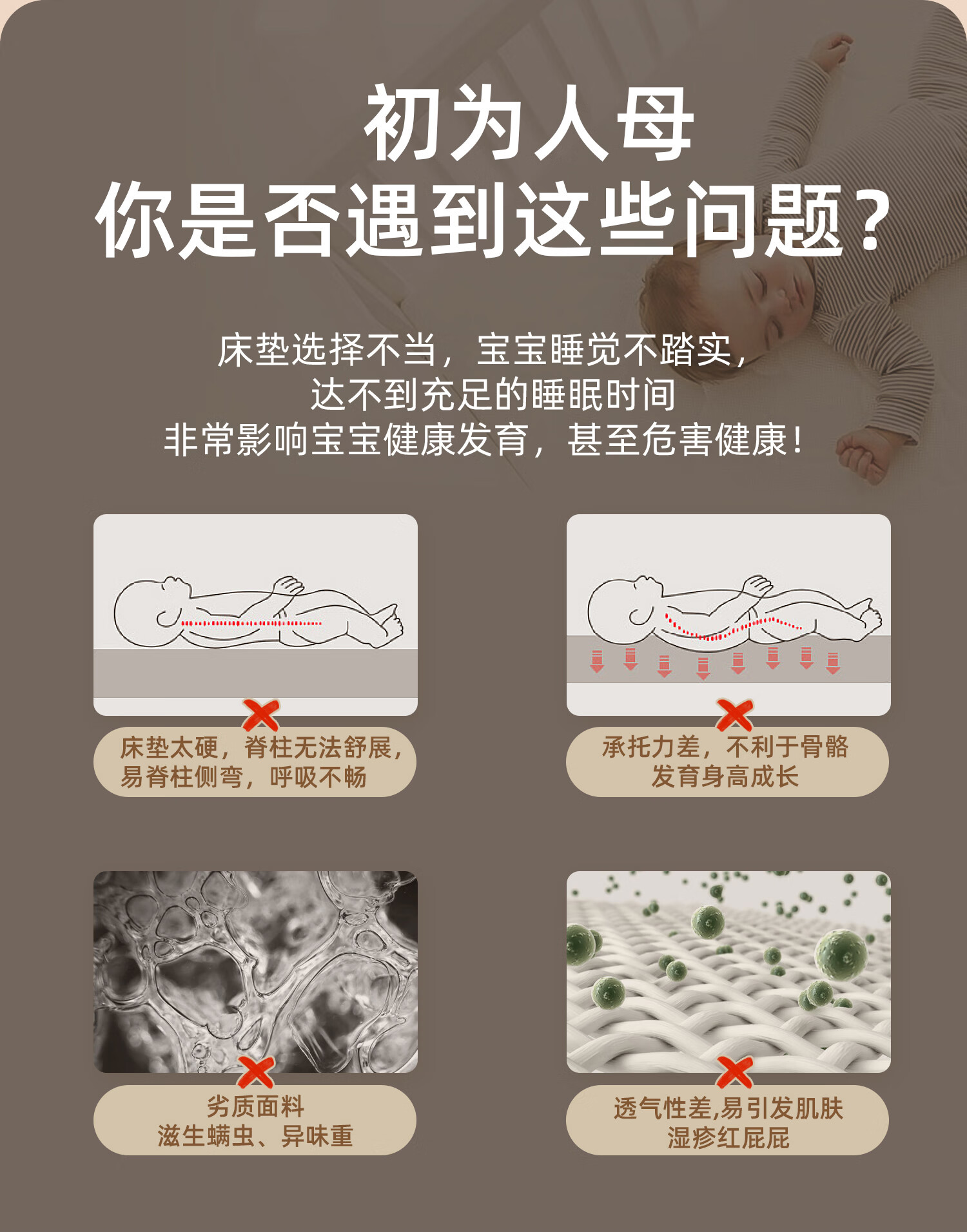 初为人母
你是否遇到这些问题？

床垫选择不当，宝宝睡觉不踏实，
达不到充足的睡眠时间
非常影响宝宝健康发育，甚至危害健康！

床垫太硬，脊柱无法舒展，
易脊柱侧弯，呼吸不畅

承托力差，不利于骨骼
发育身高成长

劣质面料
滋生螨虫、异味重

透气性差,易引发肌肤
湿疹红屁屁