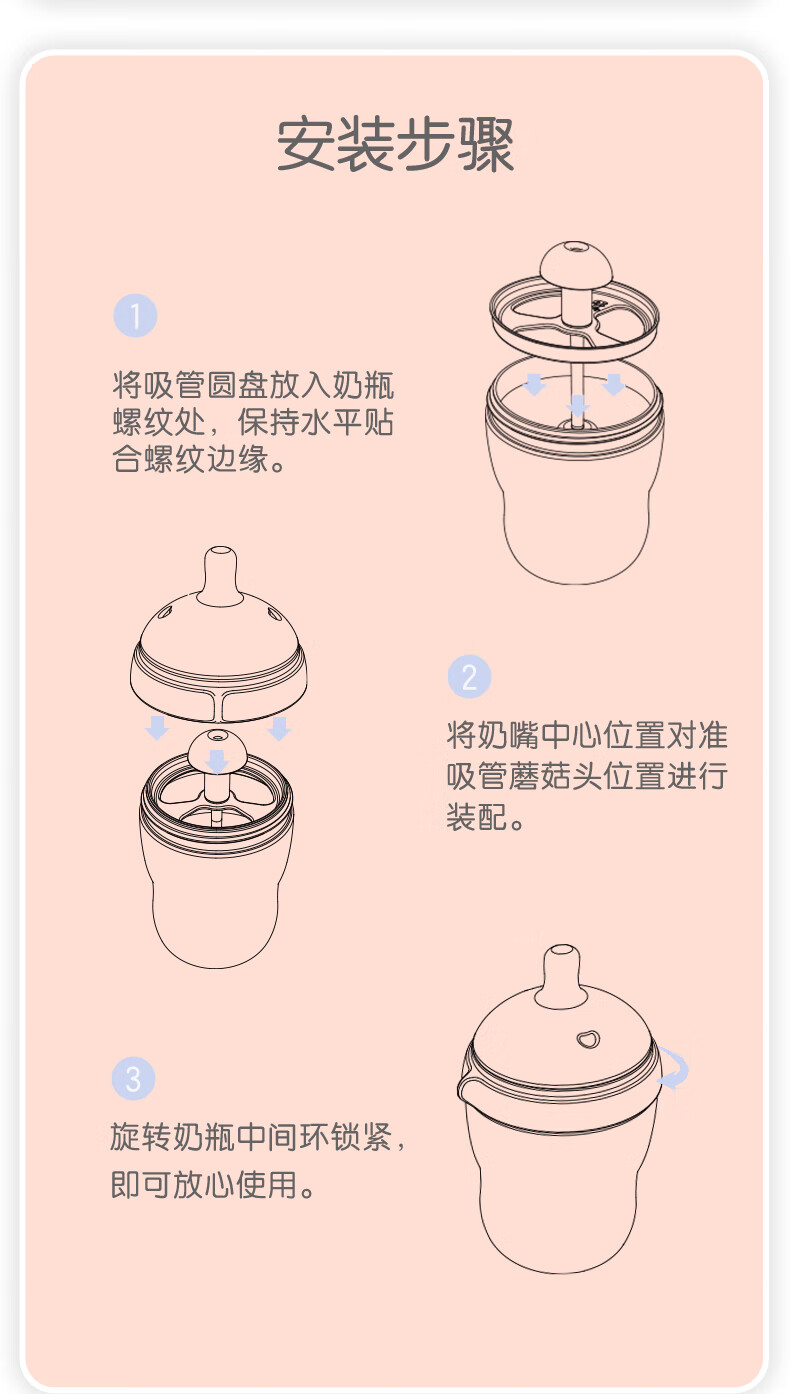 安装步骤

1

将吸管圆盘放入奶瓶螺纹处，保持水平贴合螺纹边缘。

2

将奶嘴中心位置对准吸管蘑菇头位置进行装配。

3

旋转奶瓶中间环锁紧，即可放心使用。