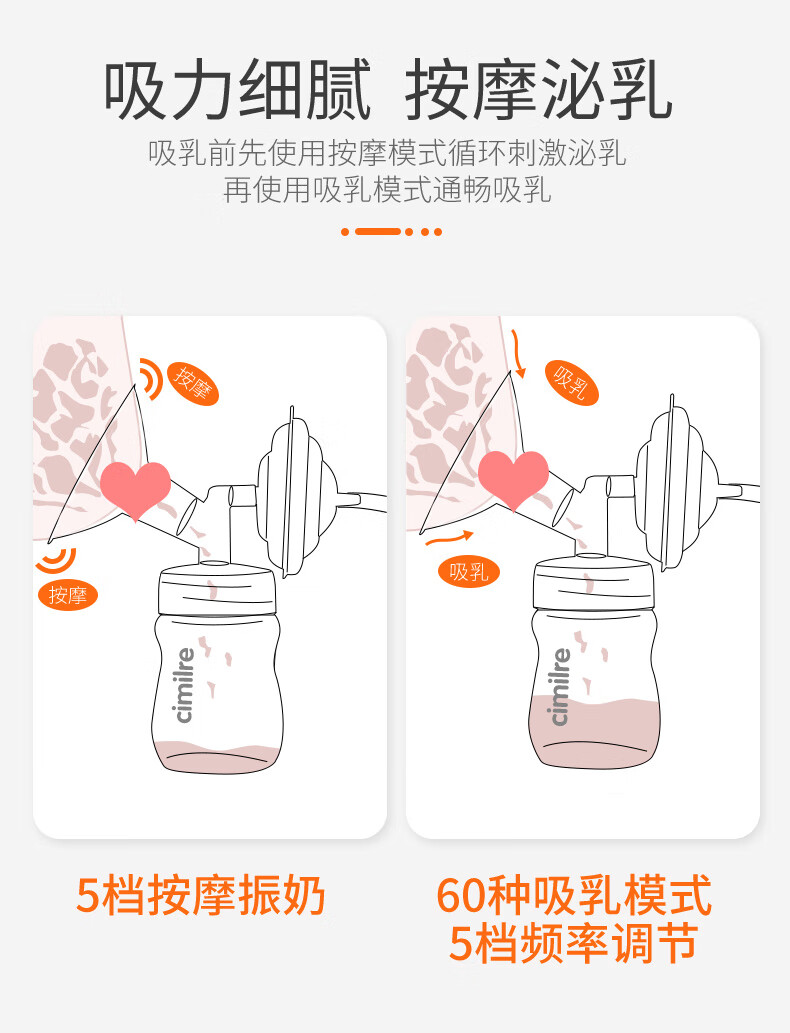 吸力细腻 按摩泌乳

吸乳前先使用按摩模式循环刺激泌乳
再使用吸乳模式通畅吸乳

按摩

按摩

cimilre

5档按摩振奶

吸乳

吸乳

cimilre

60种吸乳模式
5档频率调节