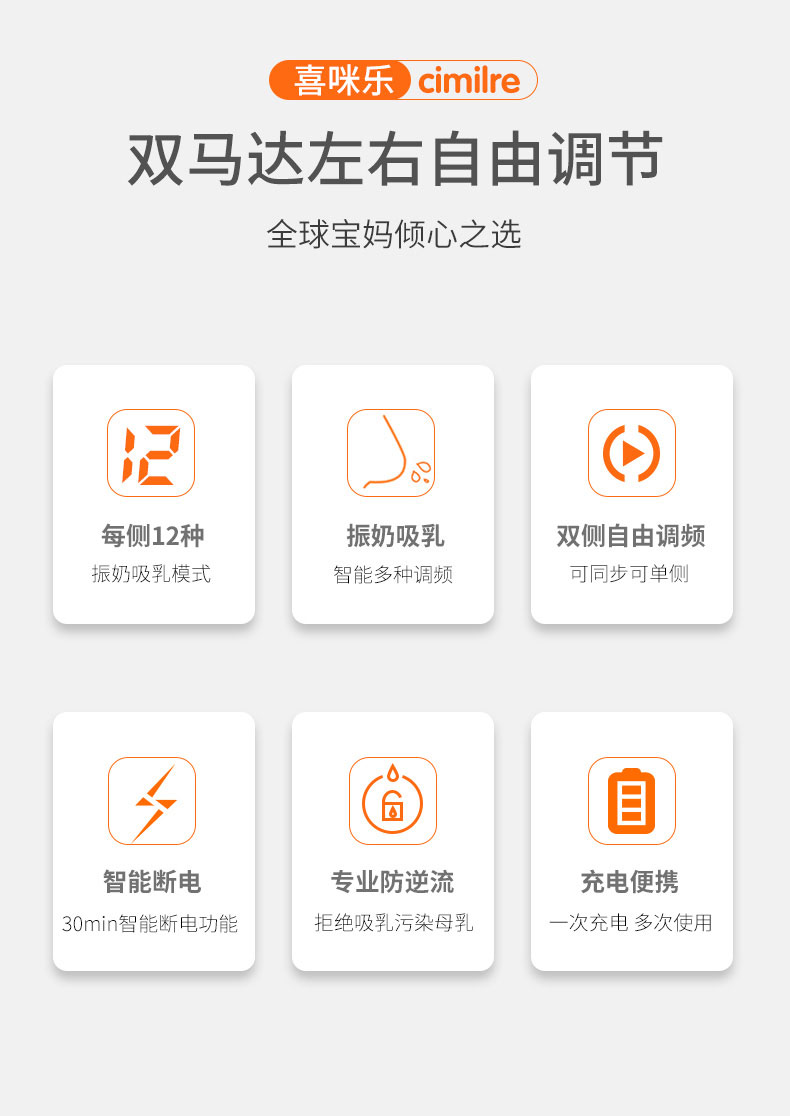 喜咪乐 cimilre

双马达左右自由调节

全球宝妈倾心之选

12

每侧12种

振奶吸乳模式

振奶吸乳

智能多种调频

双侧自由调频

可同步可单侧

智能断电

30min智能断电功能

专业防逆流

拒绝吸乳污染母乳

充电便携

一次充电 多次使用