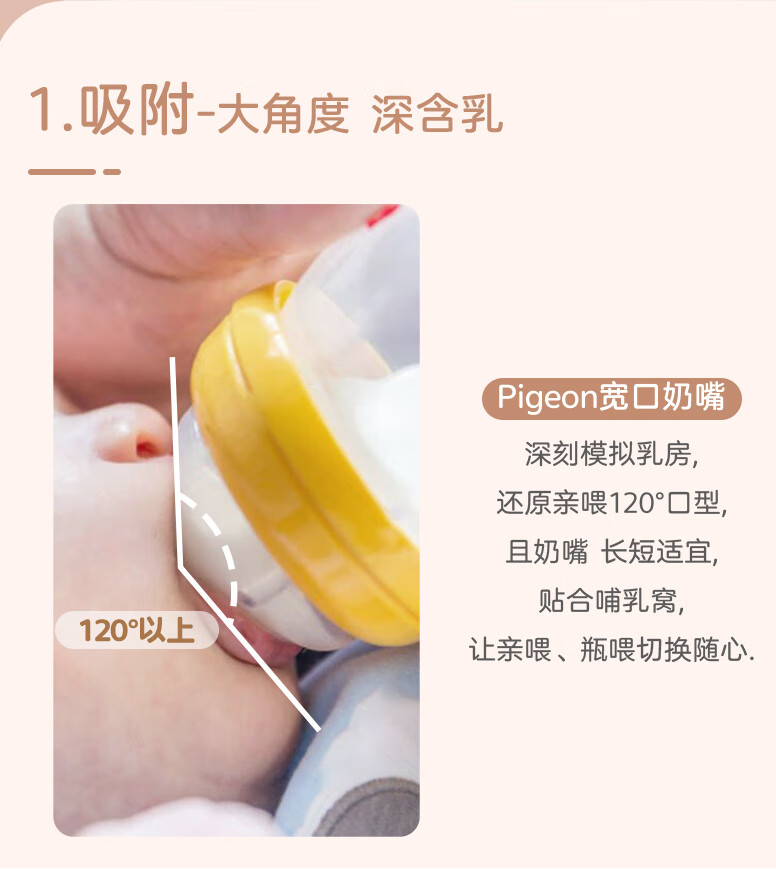 1.吸附-大角度 深含乳

120°以上

Pigeon宽口奶嘴

深刻模拟乳房,
还原亲喂120°口型,
且奶嘴 长短适宜,
贴合哺乳窝,
让亲喂、瓶喂切换随心.