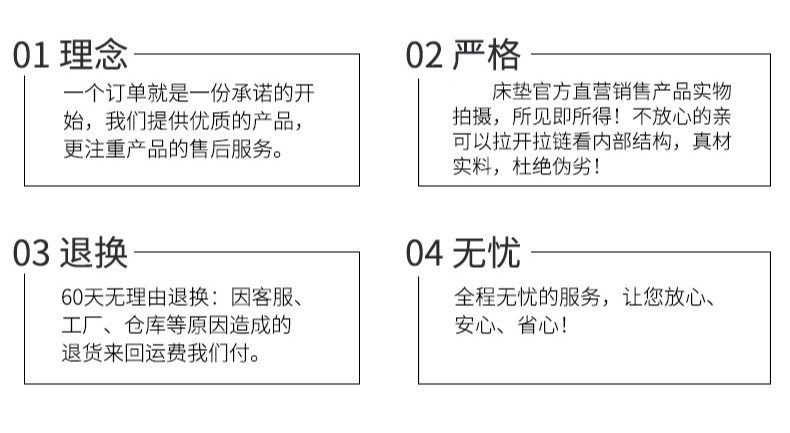 01 理念

一个订单就是一份承诺的开始，我们提供优质的产品，更注重产品的售后服务。

02 严格

床垫官方直营销售产品实物拍摄，所见即所得！不放心的亲可以拉开拉链看内部结构，真材实料，杜绝伪劣！

03 退换

60天无理由退换：因客服、工厂、仓库等原因造成的退货来回运费我们付。

04 无忧

全程无忧的服务，让您放心、安心、省心！