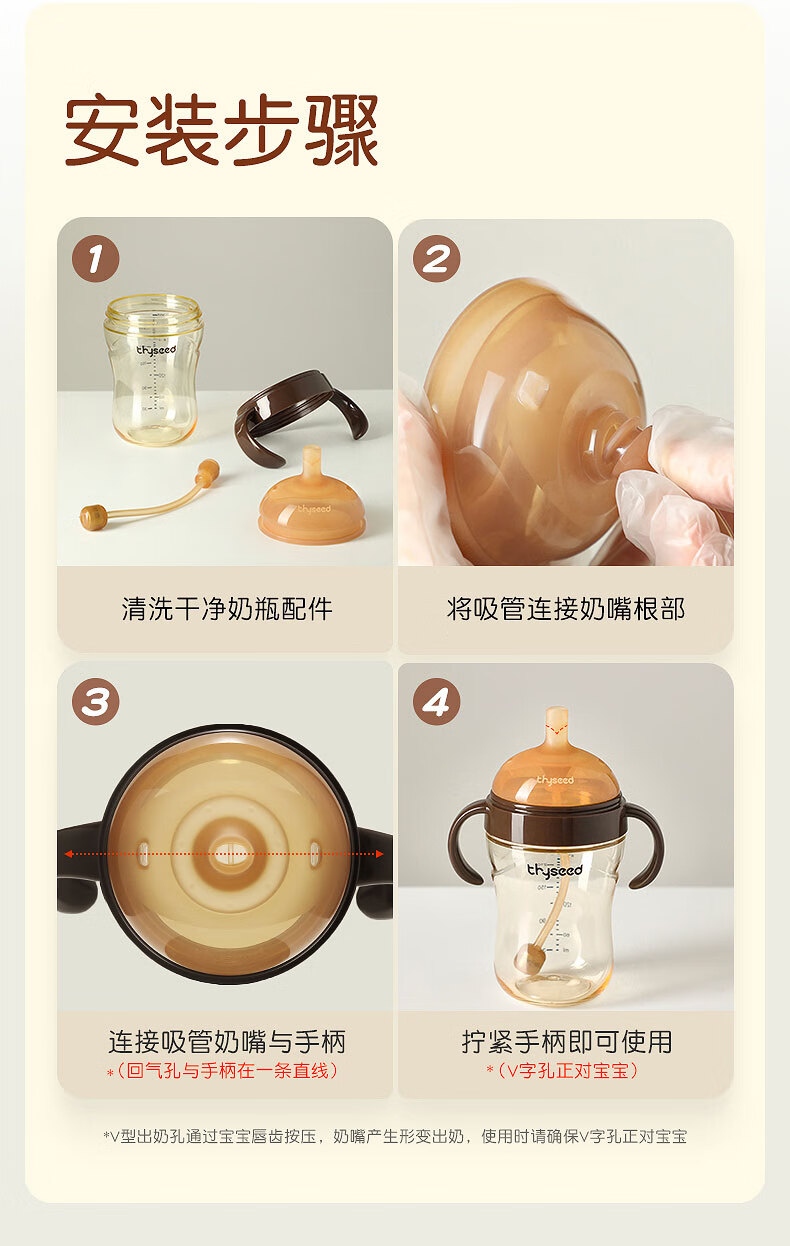 安装步骤

1

thyseed

thyseed

清洗干净奶瓶配件

2

将吸管连接奶嘴根部

3

连接吸管奶嘴与手柄
*（回气孔与手柄在一条直线）

4

thyseed

thyseed

拧紧手柄即可使用
*（V字孔正对宝宝）

*V型出奶孔通过宝宝唇齿按压，奶嘴产生形变出奶，使用时请确保V字孔正对宝宝