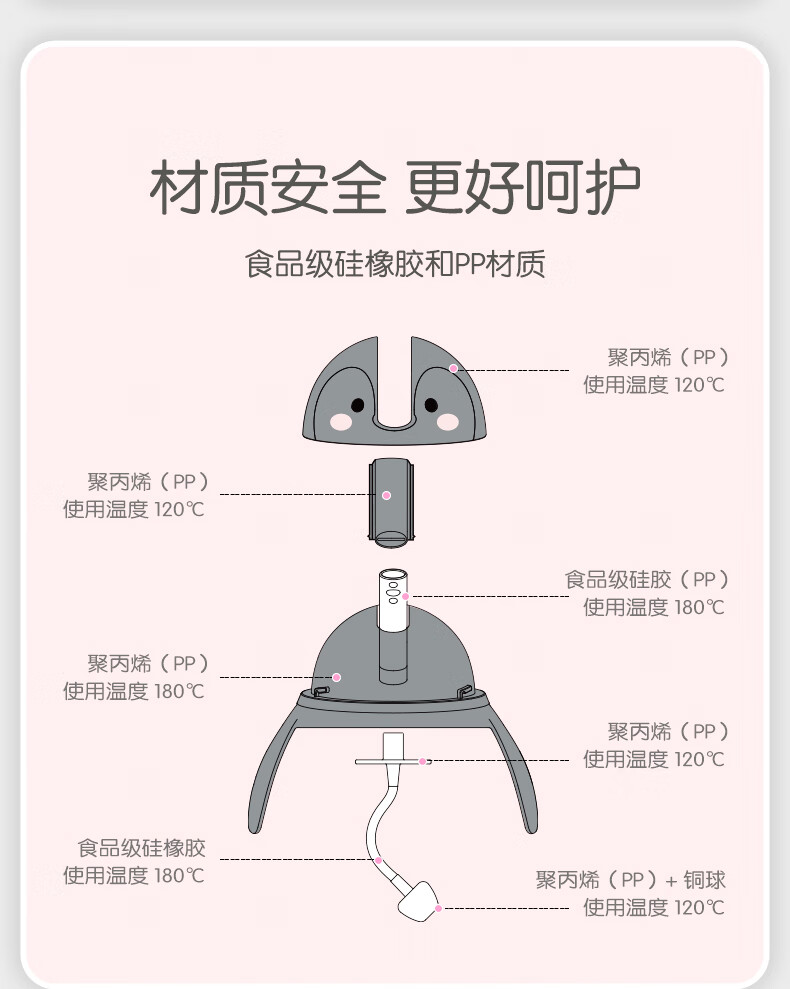 材质安全 更好呵护

食品级硅橡胶和PP材质

聚丙烯（PP）
使用温度 120℃

聚丙烯（PP）
使用温度 120℃

食品级硅胶（PP）
使用温度 180℃

聚丙烯（PP）
使用温度 180℃

聚丙烯（PP）
使用温度 120℃

食品级硅橡胶
使用温度 180℃

聚丙烯（PP）+ 铜球
使用温度 120℃