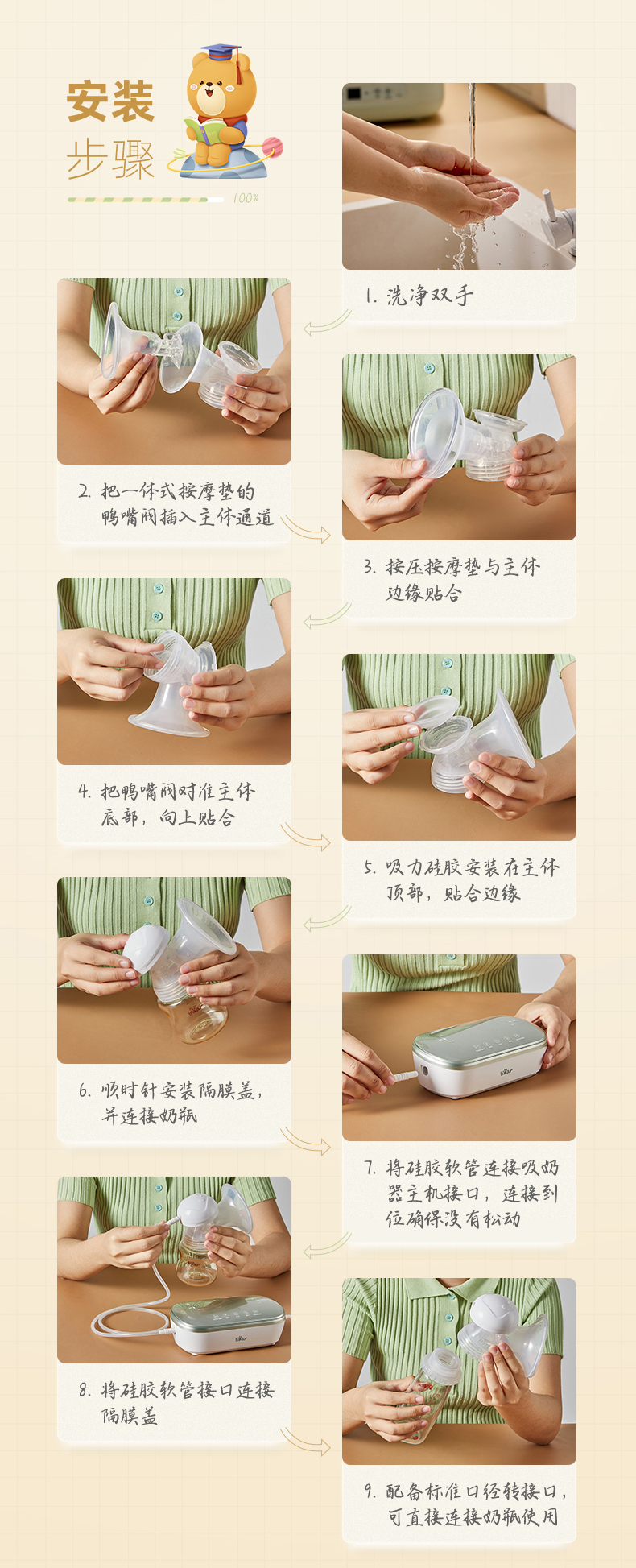 安装
步骤
100%

1. 洗净双手

2. 把一体式按摩垫的鸭嘴阀插入主体通道

3. 按压按摩垫与主体边缘贴合

4. 把鸭嘴阀对准主体底部，向上贴合

5. 吸力硅胶安装在主体顶部，贴合边缘

6. 顺时针安装隔膜盖，并连接奶瓶

7. 将硅胶软管连接吸奶器主机接口，连接到位确保没有松动

8. 将硅胶软管接口连接隔膜盖

9. 配备标准口径转接口，可直接连接奶瓶使用