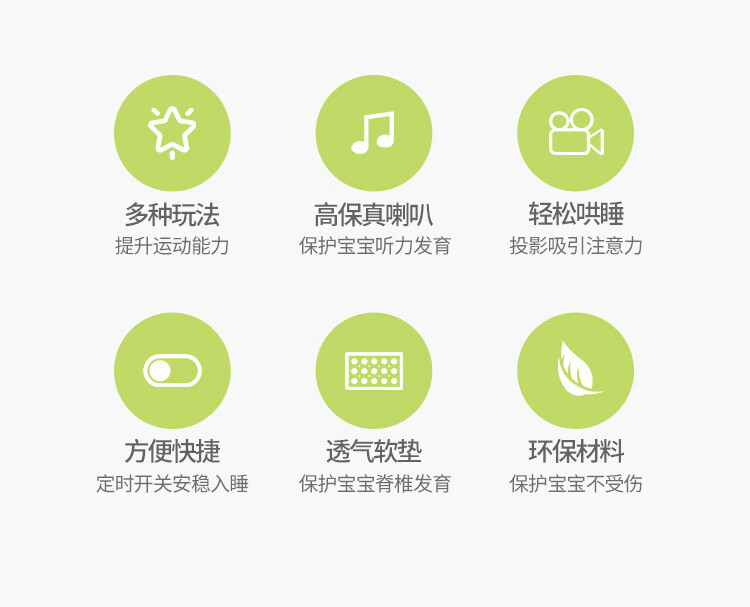 多种玩法
提升运动能力

高保真喇叭
保护宝宝听力发育

轻松哄睡
投影吸引注意力

方便快捷
定时开关安稳入睡

透气软垫
保护宝宝脊椎发育

环保材料
保护宝宝不受伤