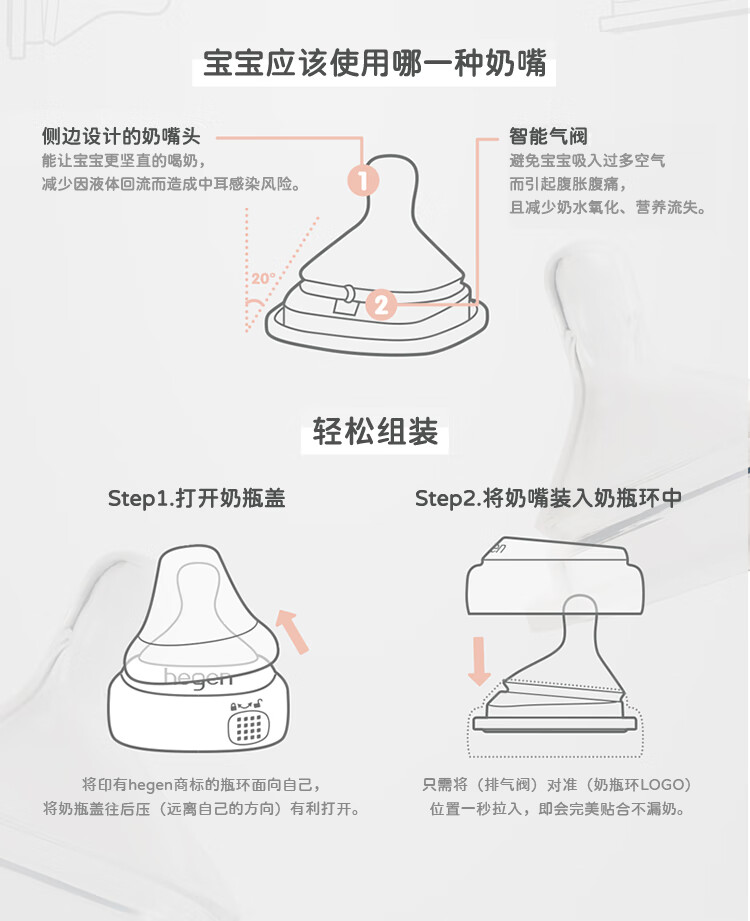 宝宝应该使用哪一种奶嘴

侧边设计的奶嘴头
能让宝宝更坚直的喝奶，
减少因液体回流而造成中耳感染风险。

智能气阀
避免宝宝吸入过多空气
而引起腹胀腹痛，
且减少奶水氧化、营养流失。

1

2

20°

轻松组装

Step1.打开奶瓶盖

hegen

将印有hegen商标的瓶环面向自己，
将奶瓶盖往后压（远离自己的方向）有利打开。

Step2.将奶嘴装入奶瓶环中

hegen

只需将（排气阀）对准（奶瓶环LOGO）
位置一秒拉入，即会完美贴合不漏奶。