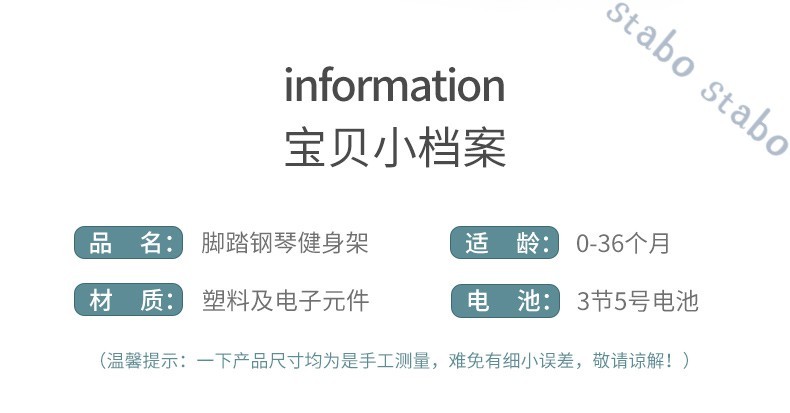 stabo stabo

information
宝贝小档案

品 名: 脚踏钢琴健身架

适 龄: 0-36个月

材 质: 塑料及电子元件

电 池: 3节5号电池

（温馨提示：一下产品尺寸均为是手工测量，难免有细小误差，敬请谅解！）