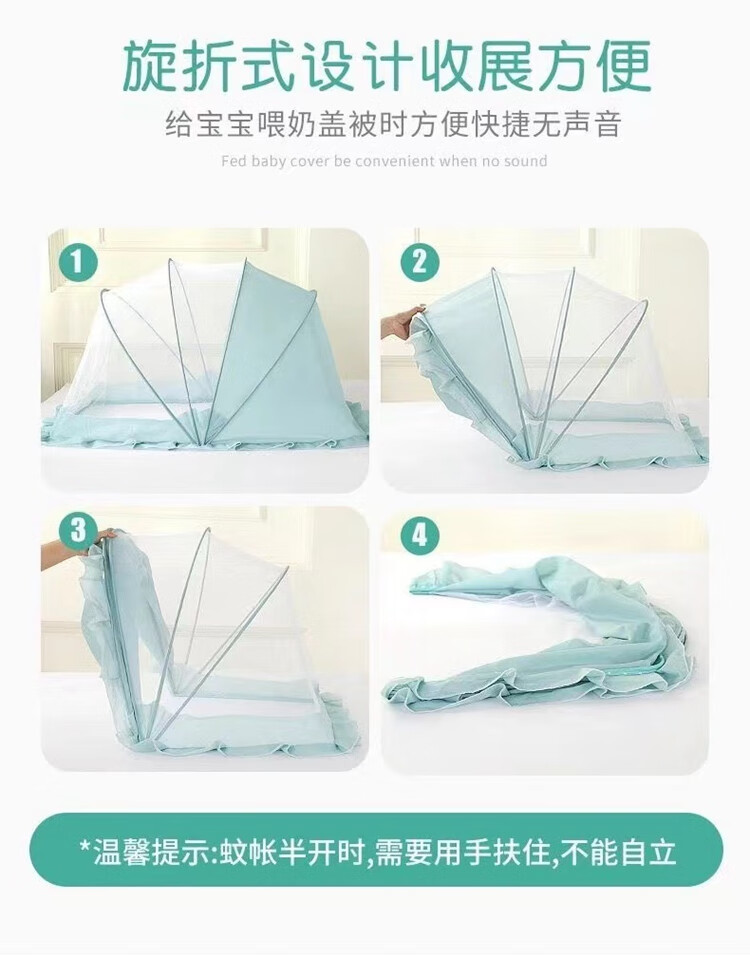 旋折式设计收展方便

给宝宝喂奶盖被时方便快捷无声音

Fed baby cover be convenient when no sound

1

2

3

4

*温馨提示:蚊帐半开时,需要用手扶住,不能自立